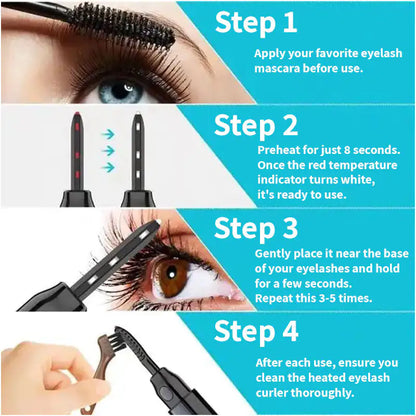 Step 1

Apply your favorite eyelash mascara before use.

Step 2

Preheat for just 8 seconds. Once the red temperature indicator turns white, it's ready to use.

Step 3

Gently place it near the base of your eyelashes and hold for a few seconds. Repeat this 3-5 times.

Step 4

After each use, ensure you clean the heated eyelash curler thoroughly.